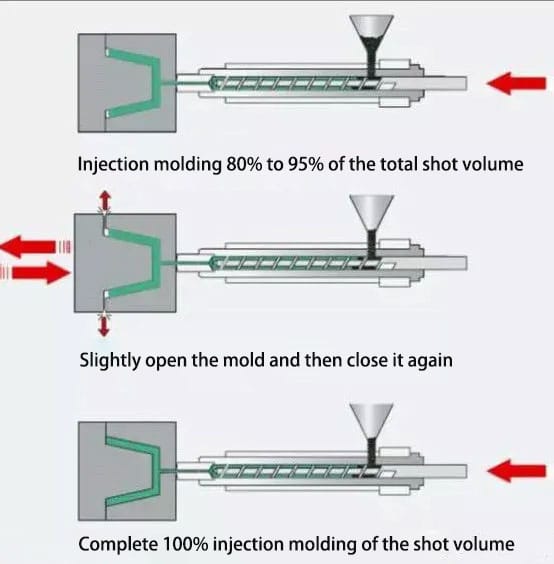 Injection molding 80% to 95% of the total shot volume

Slightly open the mold and then close it again

Complete 100% injection molding of the shot volume