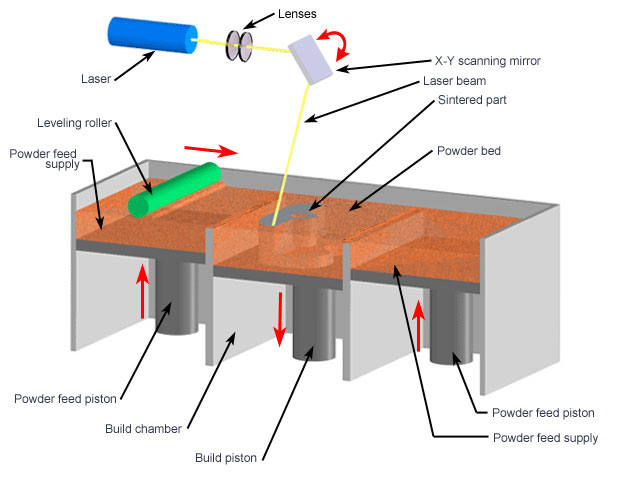 Lenses

Laser

X-Y scanning mirror

Laser beam

Sintered part

Leveling roller

Powder feed supply

Powder bed

Powder feed piston

Build chamber

Build piston

Powder feed piston

Powder feed supply